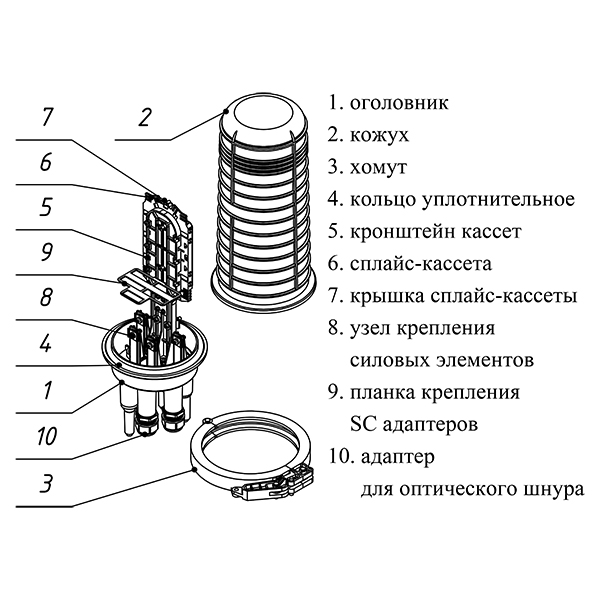 7
2
6
5
9
8
4
1
10
3

1. оголовник
2. кожух
3. хомут
4. кольцо уплотнительное
5. кронштейн кассет
6. сплайс-кассета
7. крышка сплайс-кассеты
8. узел крепления силовых элементов
9. планка крепления SC адаптеров
10. адаптер для оптического шнура